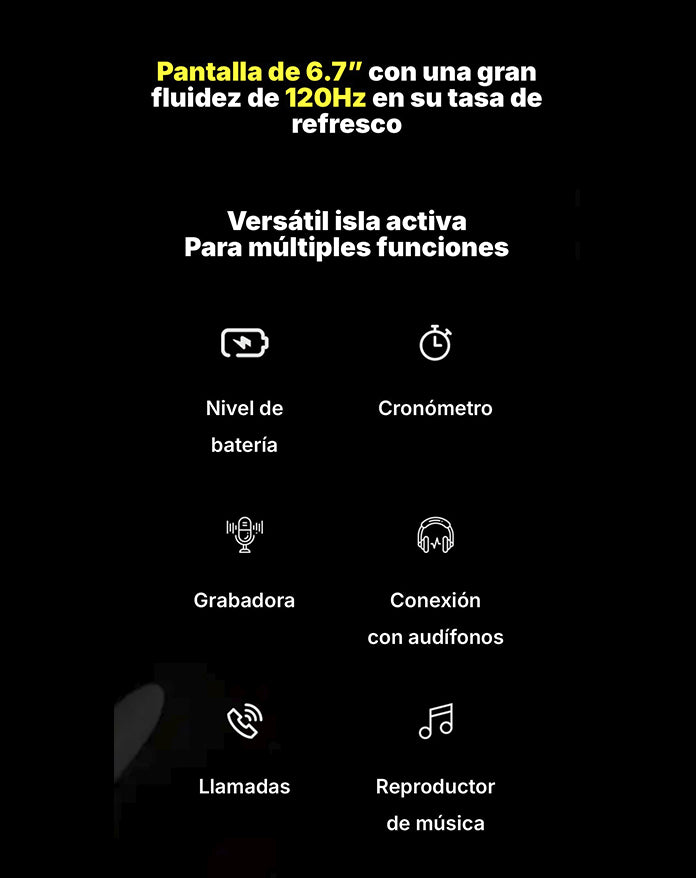 Pantalla de 6.7" con una gran fluidez de 120Hz en su tasa de refresco

Versátil isla activa
Para múltiples funciones

Nivel de batería

Cronómetro

Grabadora

Conexión con audífonos

Llamadas

Reproductor de música